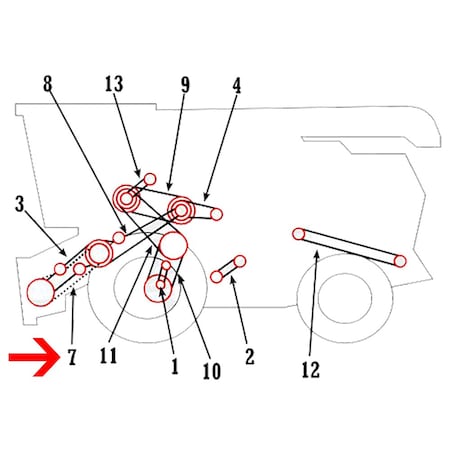 8
13
9
4
3
7
11
1
10
2
12